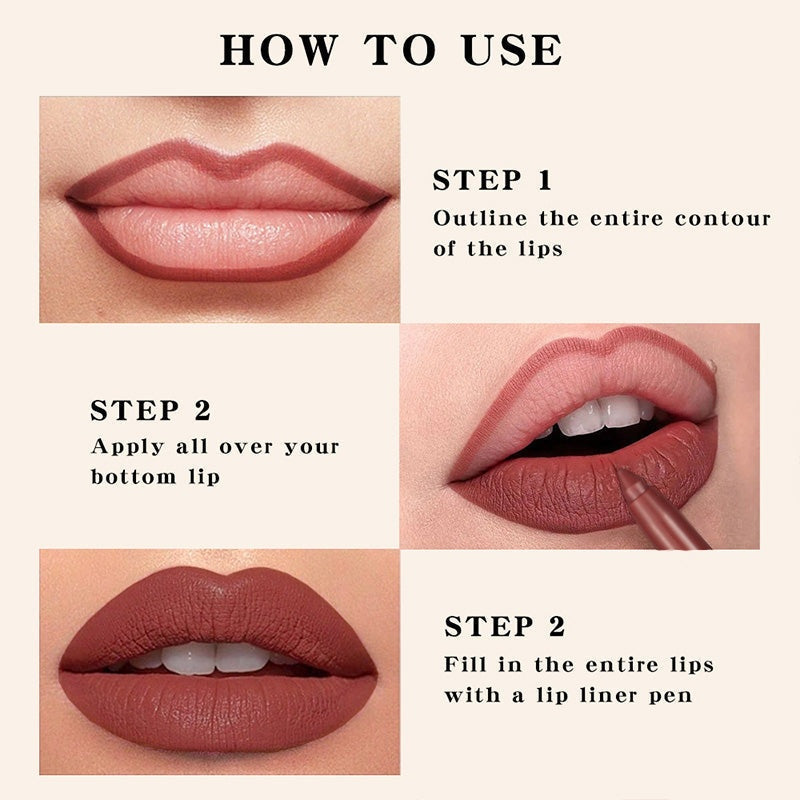 HOW TO USE

STEP 1
Outline the entire contour of the lips

STEP 2
Apply all over your bottom lip

STEP 2
Fill in the entire lips with a lip liner pen