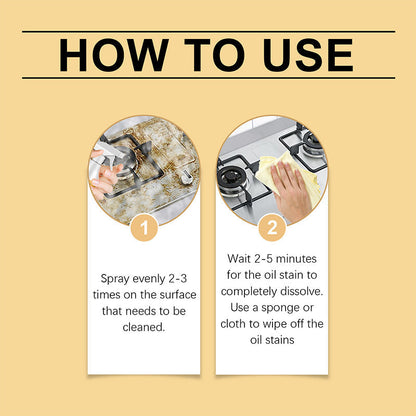 HOW TO USE

1

Spray evenly 2-3 times on the surface that needs to be cleaned.

2

Wait 2-5 minutes for the oil stain to completely dissolve. Use a sponge or cloth to wipe off the oil stains